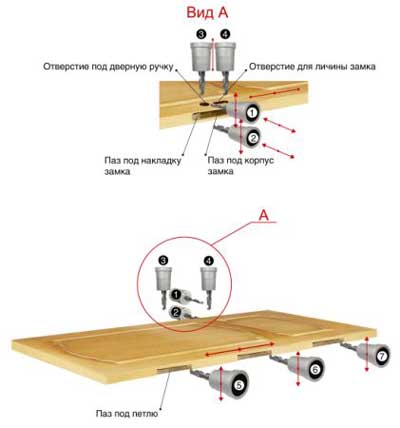 Вид А

3 4

Отверстие под дверную ручку

Отверстие для личины замка

1

2

Паз под накладку замка

Паз под корпус замка

А

3 4

1

2

7

6

5

Паз под петлю